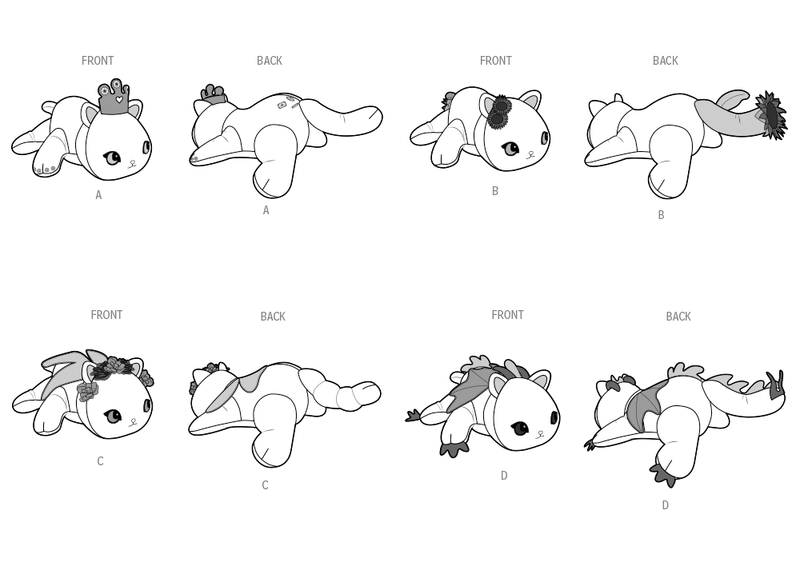 FRONT
A

BACK
A

FRONT
B

BACK
B

FRONT
C

BACK
C

FRONT
D

BACK
D