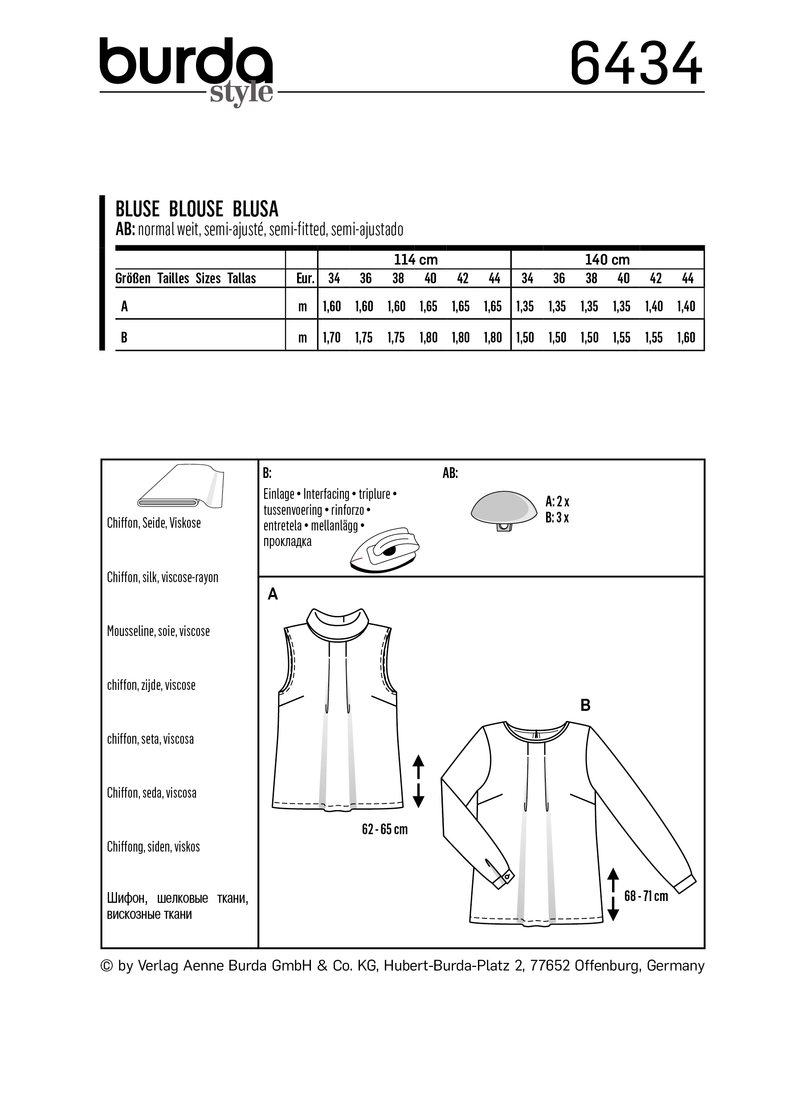 burda style

6434

BLUSE BLOUSE BLUSA
AB: normal weit, semi-ajusté, semi-fitted, semi-ajustado

| | | 114 cm | | | | | | 140 cm | | | | | |
|---|---|---|---|---|---|---|---|---|---|---|---|---|---|
| Größen Tailles Sizes Tallas | Eur. | 34 | 36 | 38 | 40 | 42 | 44 | 34 | 36 | 38 | 40 | 42 | 44 |
| A | m | 1,60 | 1,60 | 1,60 | 1,65 | 1,65 | 1,65 | 1,35 | 1,35 | 1,35 | 1,35 | 1,40 | 1,40 |
| B | m | 1,70 | 1,75 | 1,75 | 1,80 | 1,80 | 1,80 | 1,50 | 1,50 | 1,50 | 1,55 | 1,55 | 1,60 |

Chiffon, Seide, Viskose

Chiffon, silk, viscose-rayon

Mousseline, soie, viscose

chiffon, zijde, viscose

chiffon, seta, viscosa

Chiffon, seda, viscosa

Chiffong, siden, viskos

Шифон, шелковые ткани, вискозные ткани

B:
Einlage • Interfacing • triplure • tussenvoering • rinforzo • entretela • mellanlägg • прокладка

AB:
A: 2 x
B: 3 x

A

62 - 65 cm

B

68 - 71 cm

© by Verlag Aenne Burda GmbH & Co. KG, Hubert-Burda-Platz 2, 77652 Offenburg, Germany