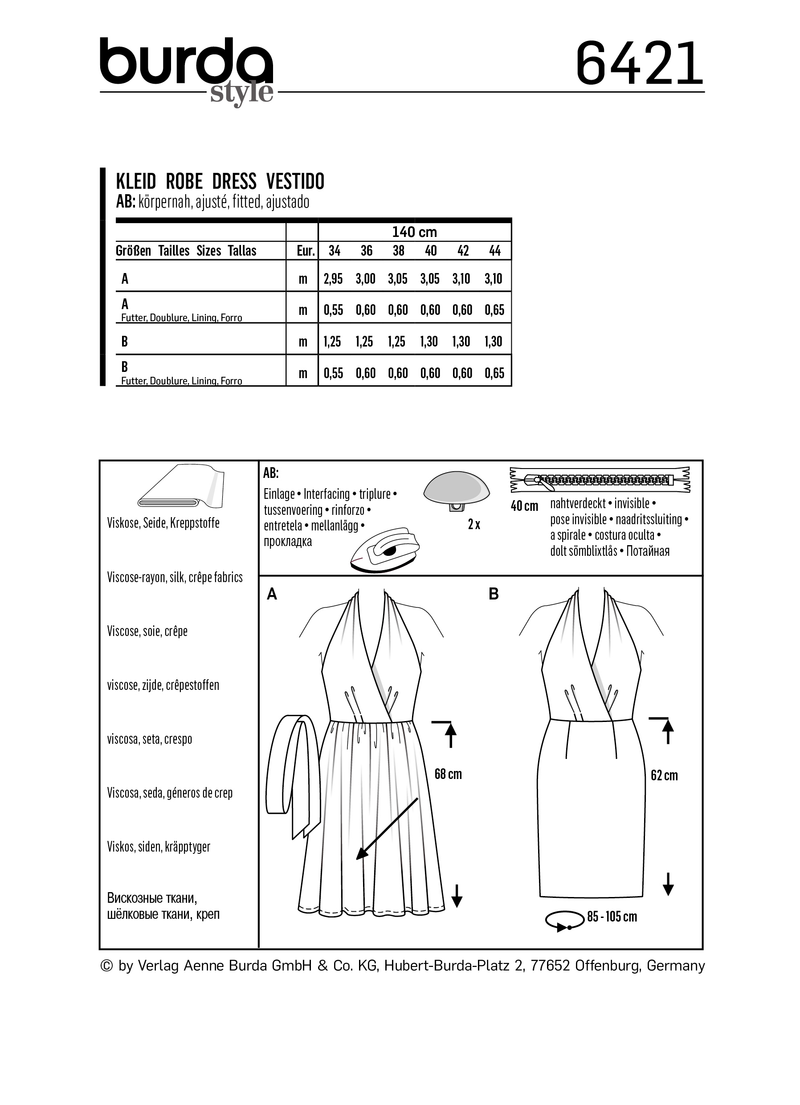 burda style

6421

KLEID ROBE DRESS VESTIDO
AB: körpernah, ajusté, fitted, ajustado

| | | 140 cm | | | | | |
|---|---|---|---|---|---|---|---|
| Größen Tailles Sizes Tallas | Eur. | 34 | 36 | 38 | 40 | 42 | 44 |
| A | m | 2,95 | 3,00 | 3,05 | 3,05 | 3,10 | 3,10 |
| A Futter, Doublure, Lining, Forro | m | 0,55 | 0,60 | 0,60 | 0,60 | 0,60 | 0,65 |
| B | m | 1,25 | 1,25 | 1,25 | 1,30 | 1,30 | 1,30 |
| B Futter, Doublure, Lining, Forro | m | 0,55 | 0,60 | 0,60 | 0,60 | 0,60 | 0,65 |

Viskose, Seide, Kreppstoffe

Viscose-rayon, silk, crêpe fabrics

Viscose, soie, crêpe

viscose, zijde, crêpestoffen

viscosa, seta, crespo

Viscosa, seda, géneros de crep

Viskos, siden, kräpptyger

Вискозные ткани, шёлковые ткани, креп

AB:
Einlage • Interfacing • triplure • tussenvoering • rinforzo • entretela • mellanlägg • прокладка

2 x

40 cm nahtverdeckt • invisible • pose invisible • naadritssluiting • a spirale • costura oculta • dolt sömblixtlås • Потайная

A

68 cm

B

62 cm

85 - 105 cm

© by Verlag Aenne Burda GmbH & Co. KG, Hubert-Burda-Platz 2, 77652 Offenburg, Germany