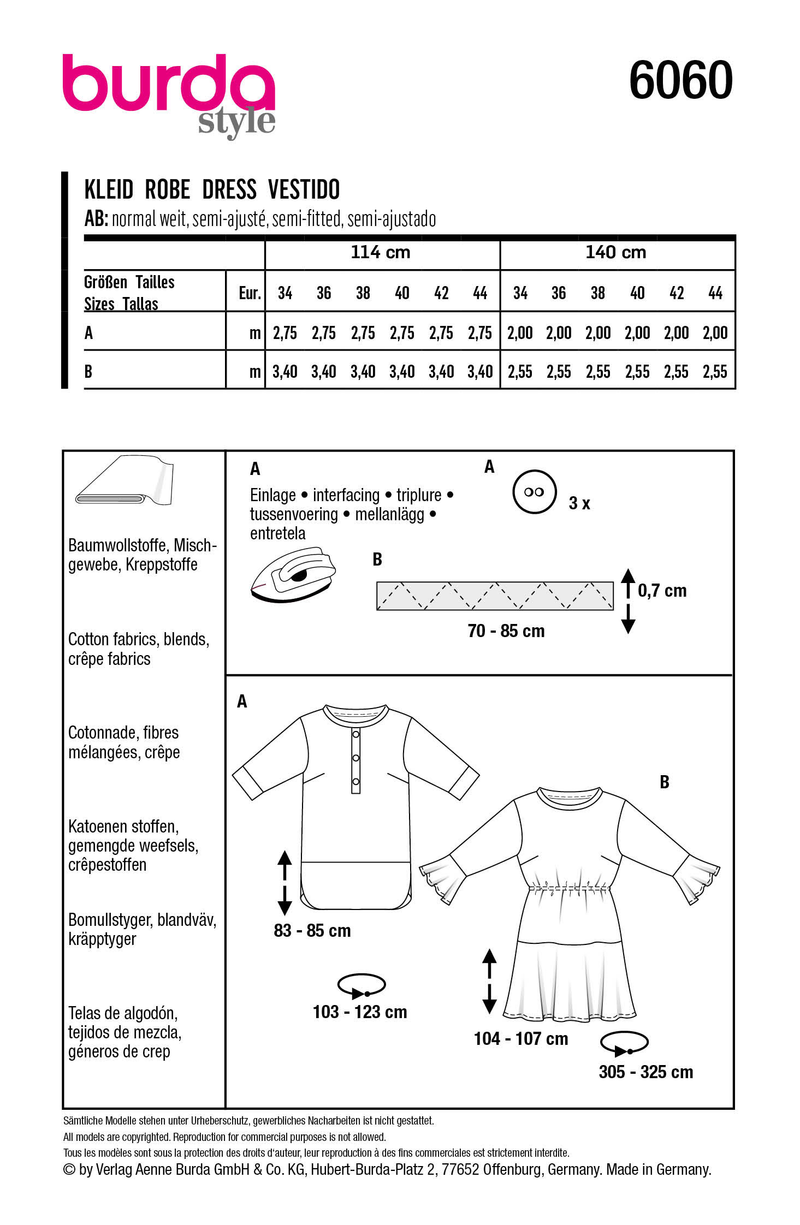 burda style

6060

KLEID ROBE DRESS VESTIDO
AB: normal weit, semi-ajusté, semi-fitted, semi-ajustado

| | | 114 cm | | | | | | 140 cm | | | | | |
|---|---|---|---|---|---|---|---|---|---|---|---|---|---|
| Größen Tailles Sizes Tallas | Eur. | 34 | 36 | 38 | 40 | 42 | 44 | 34 | 36 | 38 | 40 | 42 | 44 |
| A | m | 2,75 | 2,75 | 2,75 | 2,75 | 2,75 | 2,75 | 2,00 | 2,00 | 2,00 | 2,00 | 2,00 | 2,00 |
| B | m | 3,40 | 3,40 | 3,40 | 3,40 | 3,40 | 3,40 | 2,55 | 2,55 | 2,55 | 2,55 | 2,55 | 2,55 |

Baumwollstoffe, Mischgewebe, Kreppstoffe

Cotton fabrics, blends, crêpe fabrics

Cotonnade, fibres mélangées, crêpe

Katoenen stoffen, gemengde weefsels, crêpestoffen

Bomullstyger, blandväv, kräpptyger

Telas de algodón, tejidos de mezcla, géneros de crep

A
Einlage • interfacing • triplure • tussenvoering • mellanlägg • entretela

A
3 x

B
0,7 cm
70 - 85 cm

A
83 - 85 cm
103 - 123 cm

B
104 - 107 cm
305 - 325 cm

Sämtliche Modelle stehen unter Urheberschutz, gewerbliches Nacharbeiten ist nicht gestattet.
All models are copyrighted. Reproduction for commercial purposes is not allowed.
Tous les modèles sont sous la protection des droits d'auteur, leur reproduction à des fins commerciales est strictement interdite.
© by Verlag Aenne Burda GmbH & Co. KG, Hubert-Burda-Platz 2, 77652 Offenburg, Germany. Made in Germany.